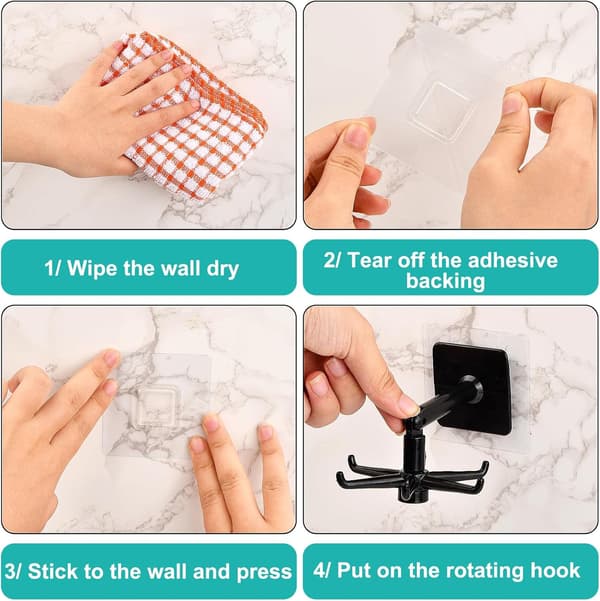 1/ Wipe the wall dry

2/ Tear off the adhesive backing

3/ Stick to the wall and press

4/ Put on the rotating hook