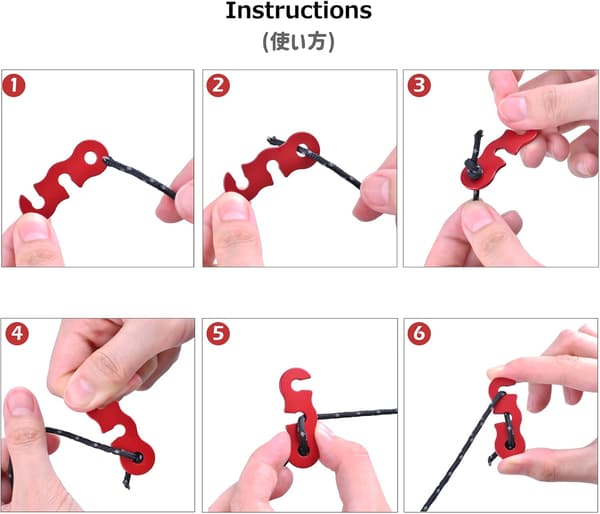 Instructions
(使い方)

1

2

3

4

5

6