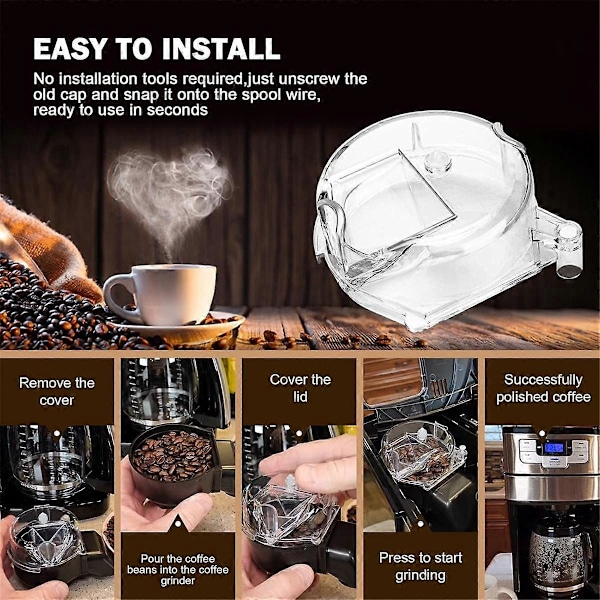 EASY TO INSTALL

No installation tools required,just unscrew the old cap and snap it onto the spool wire, ready to use in seconds

Remove the cover

Pour the coffee beans into the coffee grinder

Cover the lid

Press to start grinding

Successfully polished coffee