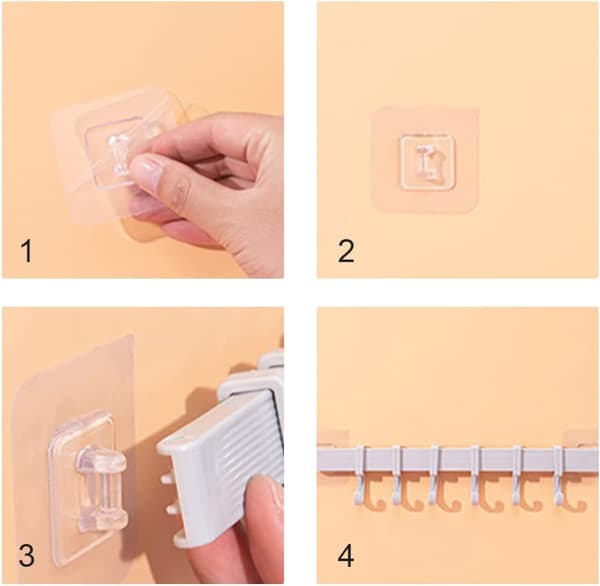 1

2

3

4