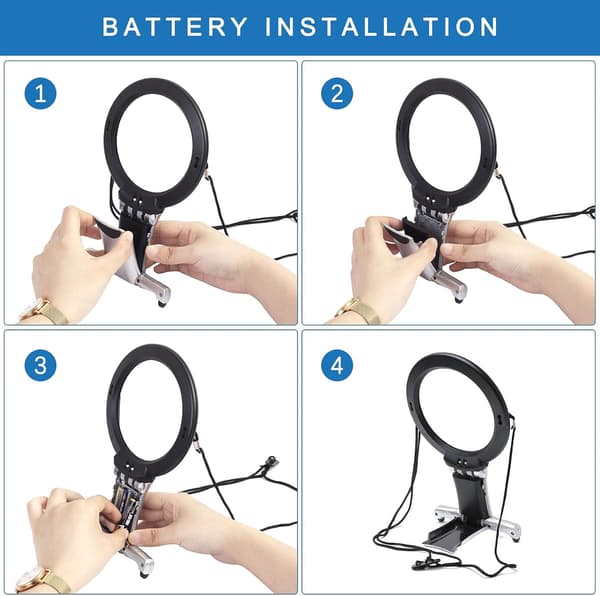 BATTERY INSTALLATION

1

2

3

4