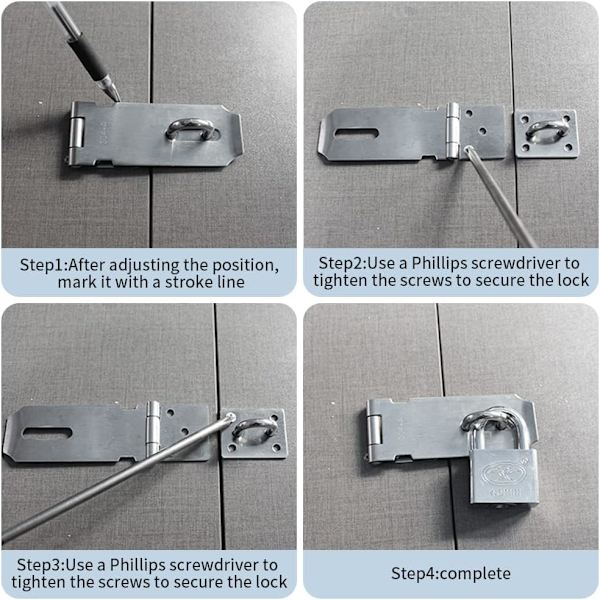 Step1:After adjusting the position, mark it with a stroke line

Step2:Use a Phillips screwdriver to tighten the screws to secure the lock

Step3:Use a Phillips screwdriver to tighten the screws to secure the lock

Step4:complete