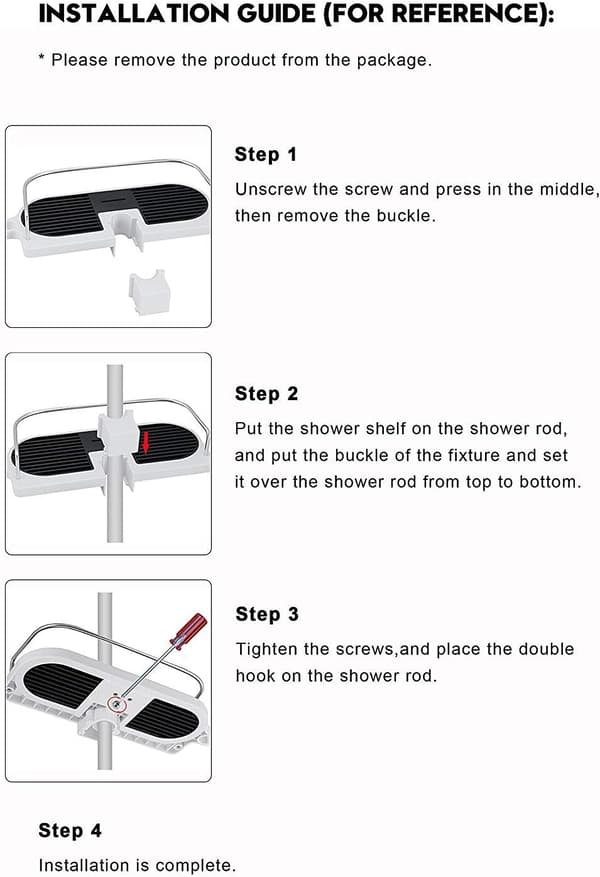 INSTALLATION GUIDE (FOR REFERENCE):

* Please remove the product from the package.

Step 1

Unscrew the screw and press in the middle, then remove the buckle.

Step 2

Put the shower shelf on the shower rod, and put the buckle of the fixture and set it over the shower rod from top to bottom.

Step 3

Tighten the screws,and place the double hook on the shower rod.

Step 4

Installation is complete.