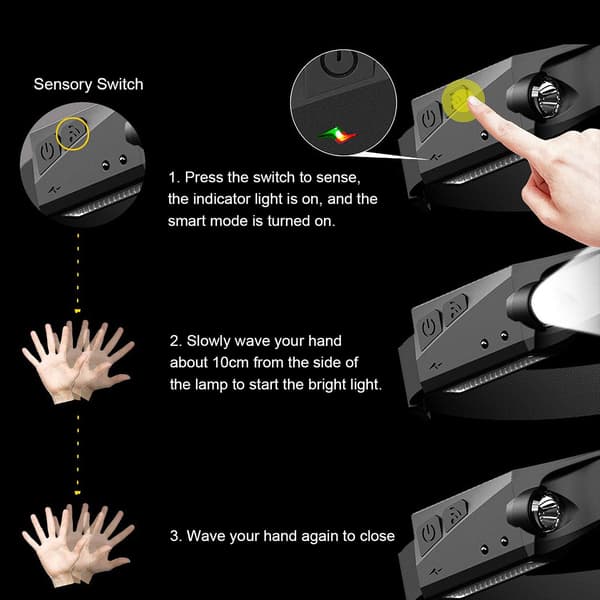 Sensory Switch

1. Press the switch to sense, the indicator light is on, and the smart mode is turned on.

2. Slowly wave your hand about 10cm from the side of the lamp to start the bright light.

3. Wave your hand again to close