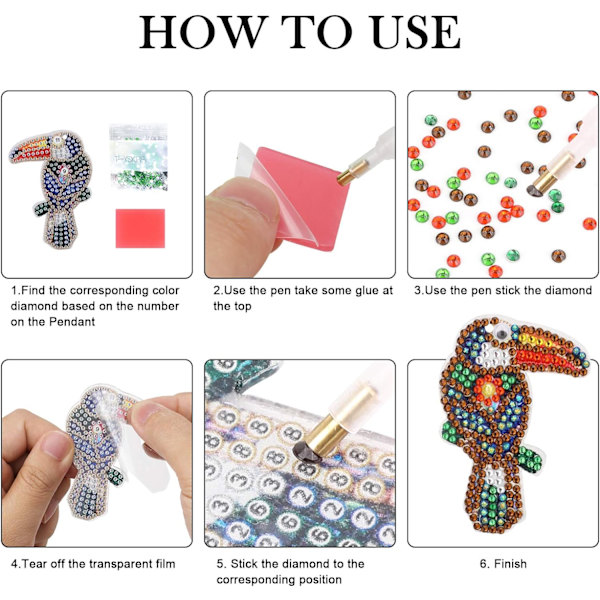 HOW TO USE

1.Find the corresponding color diamond based on the number on the Pendant

2.Use the pen take some glue at the top

3.Use the pen stick the diamond

4.Tear off the transparent film

5. Stick the diamond to the corresponding position

6. Finish