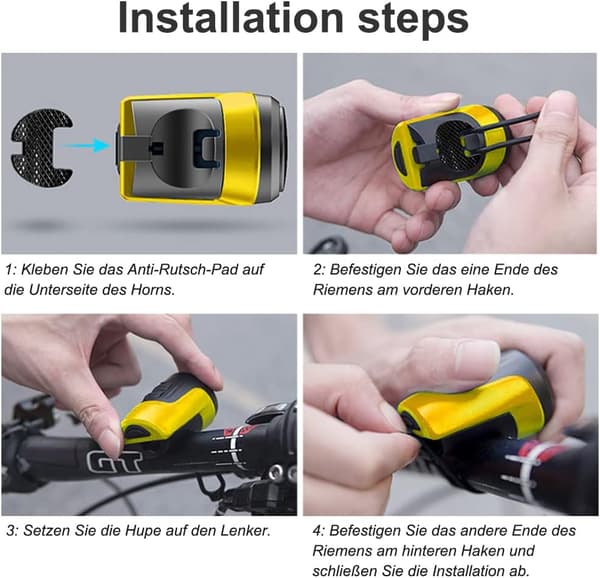 Installation steps

1: Kleben Sie das Anti-Rutsch-Pad auf die Unterseite des Horns.

2: Befestigen Sie das eine Ende des Riemens am vorderen Haken.

GT

3: Setzen Sie die Hupe auf den Lenker.

4: Befestigen Sie das andere Ende des Riemens am hinteren Haken und schließen Sie die Installation ab.