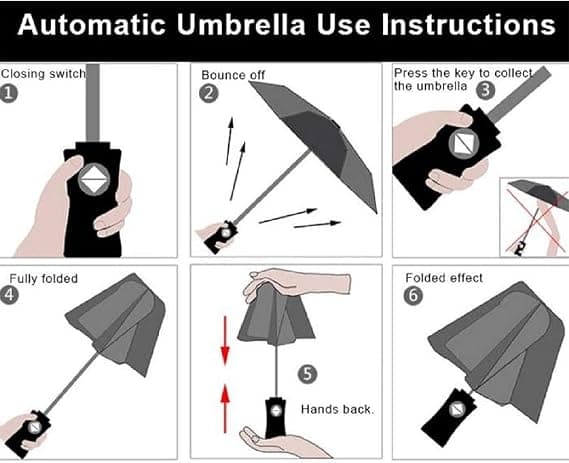 Automatic Umbrella Use Instructions

Closing switch
1

Bounce off
2

Press the key to collect the umbrella
3

Fully folded
4

5
Hands back.

Folded effect
6