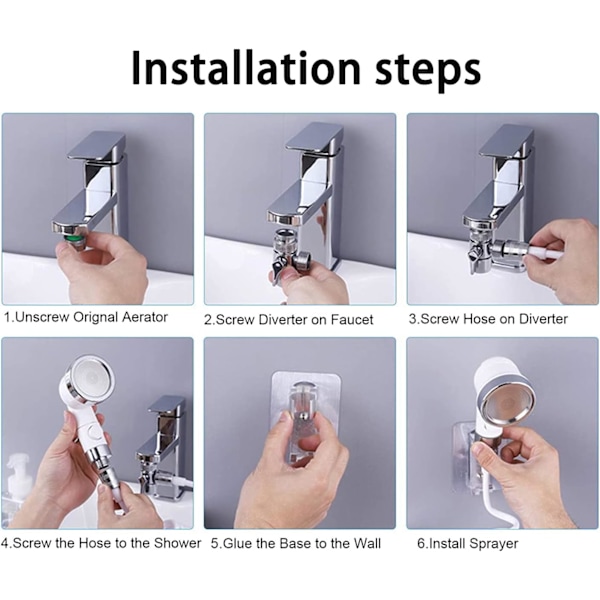 Installation steps

1.Unscrew Orignal Aerator

2.Screw Diverter on Faucet

3.Screw Hose on Diverter

4.Screw the Hose to the Shower

5.Glue the Base to the Wall

6.Install Sprayer