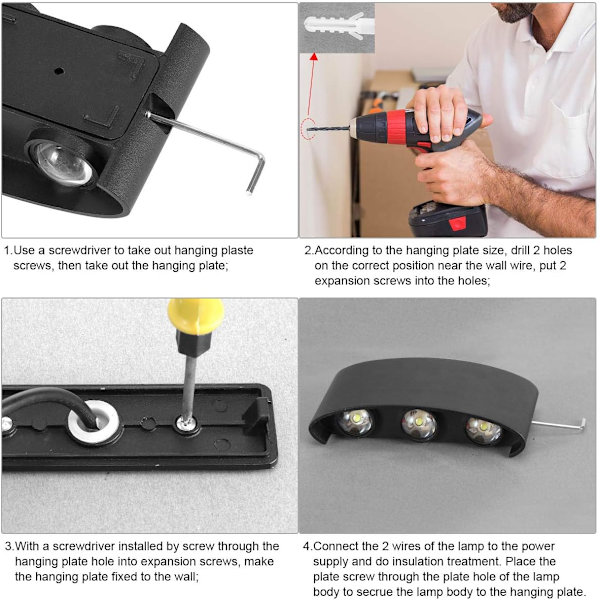 1.Use a screwdriver to take out hanging plaste screws, then take out the hanging plate;

2.According to the hanging plate size, drill 2 holes on the correct position near the wall wire, put 2 expansion screws into the holes;

3.With a screwdriver installed by screw through the hanging plate hole into expansion screws, make the hanging plate fixed to the wall;

4.Connect the 2 wires of the lamp to the power supply and do insulation treatment. Place the plate screw through the plate hole of the lamp body to secrue the lamp body to the hanging plate.