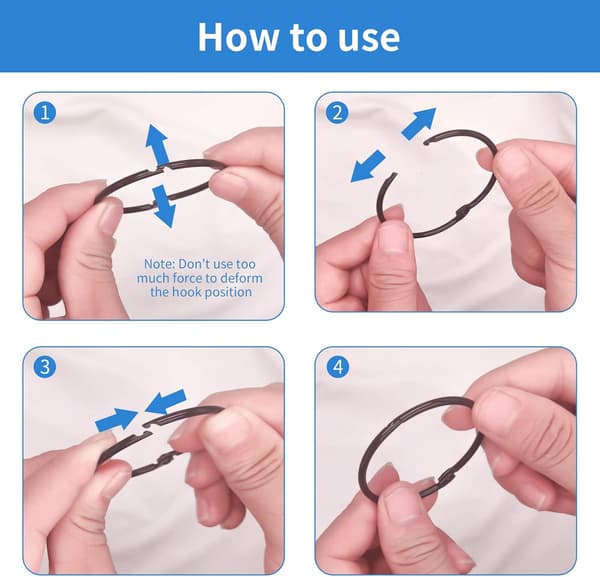 How to use

1

Note: Don't use too much force to deform the hook position

2

3

4