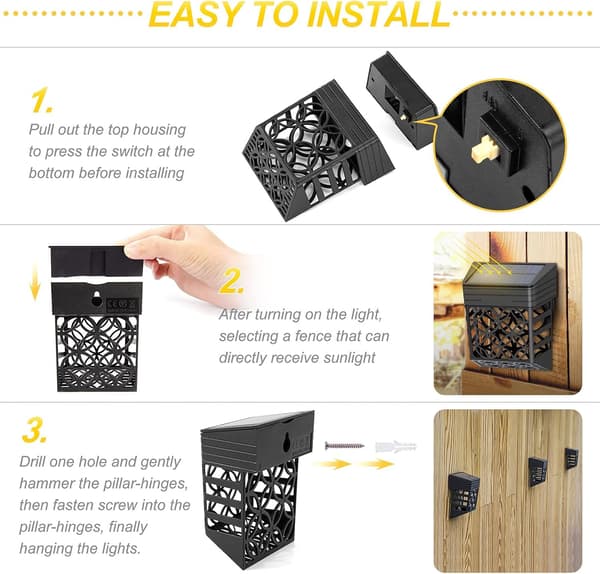 EASY TO INSTALL

1.
Pull out the top housing to press the switch at the bottom before installing

2.
After turning on the light, selecting a fence that can directly receive sunlight

3.
Drill one hole and gently hammer the pillar-hinges, then fasten screw into the pillar-hinges, finally hanging the lights.