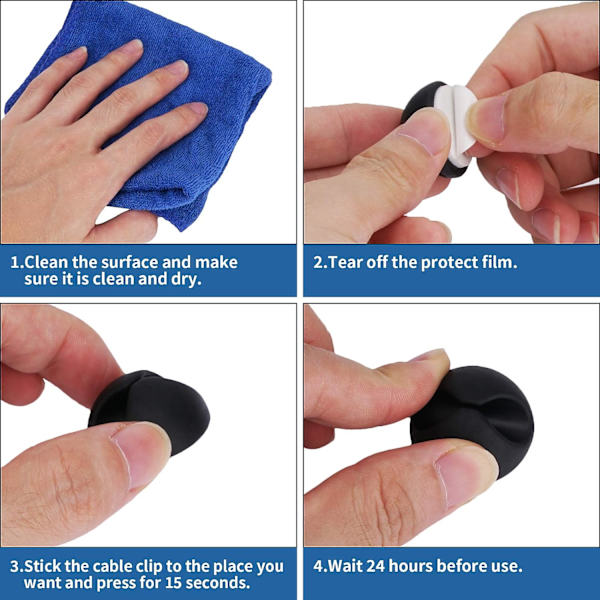 1.Clean the surface and make sure it is clean and dry.

2.Tear off the protect film.

3.Stick the cable clip to the place you want and press for 15 seconds.

4.Wait 24 hours before use.