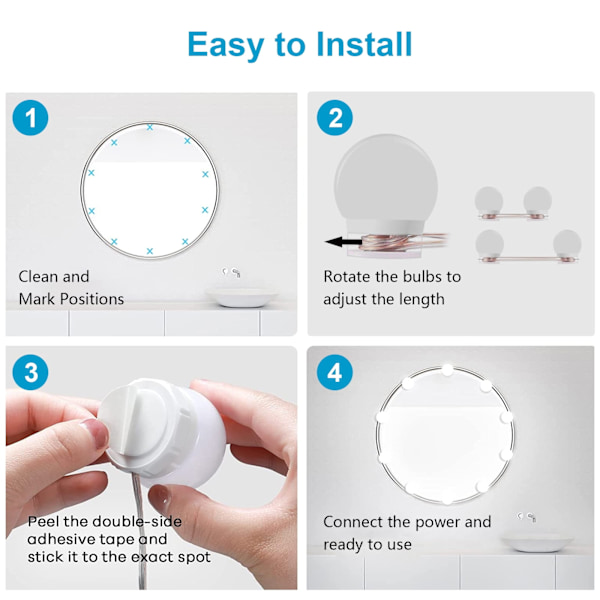 Easy to Install

1

Clean and
Mark Positions

2

Rotate the bulbs to
adjust the length

3

Peel the double-side
adhesive tape and
stick it to the exact spot

4

Connect the power and
ready to use