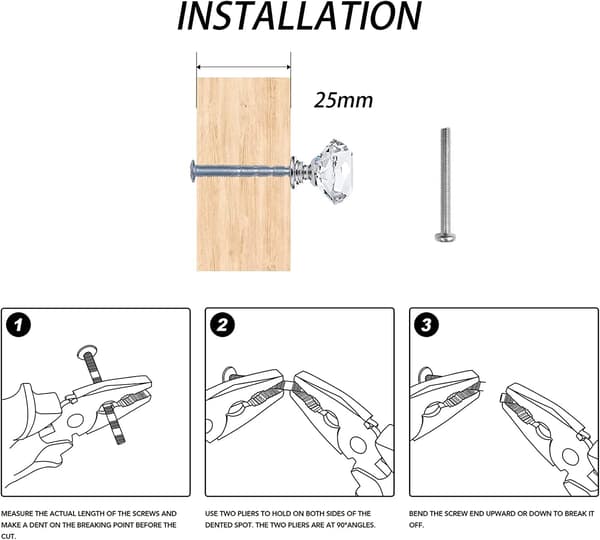 INSTALLATION

25mm

1

2

3

MEASURE THE ACTUAL LENGTH OF THE SCREWS AND MAKE A DENT ON THE BREAKING POINT BEFORE THE CUT.

USE TWO PLIERS TO HOLD ON BOTH SIDES OF THE DENTED SPOT. THE TWO PLIERS ARE AT 90°ANGLES.

BEND THE SCREW END UPWARD OR DOWN TO BREAK IT OFF.