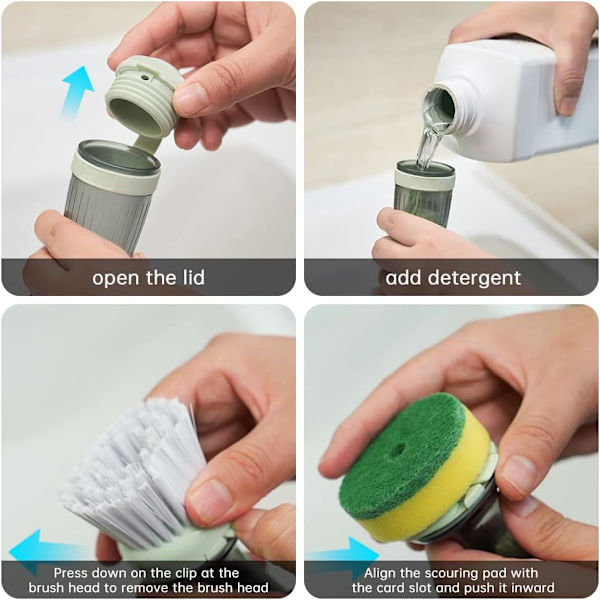 open the lid

add detergent

Press down on the clip at the brush head to remove the brush head

Align the scouring pad with the card slot and push it inward