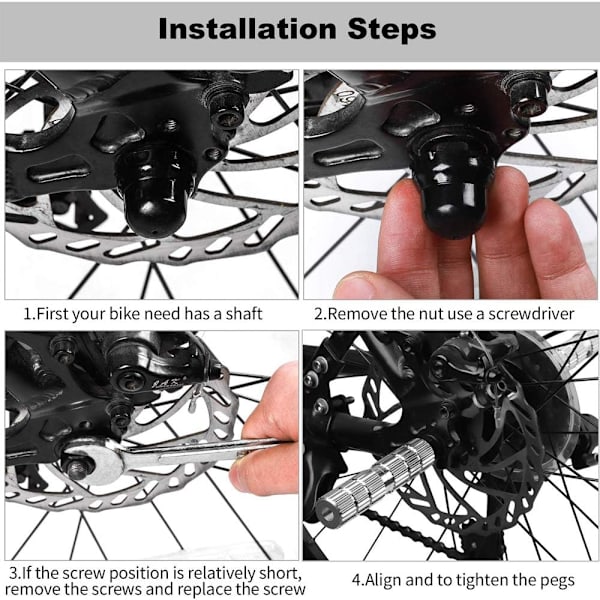 Installation Steps

1.First your bike need has a shaft

2.Remove the nut use a screwdriver

3.If the screw position is relatively short, remove the screws and replace the screw

4.Align and to tighten the pegs