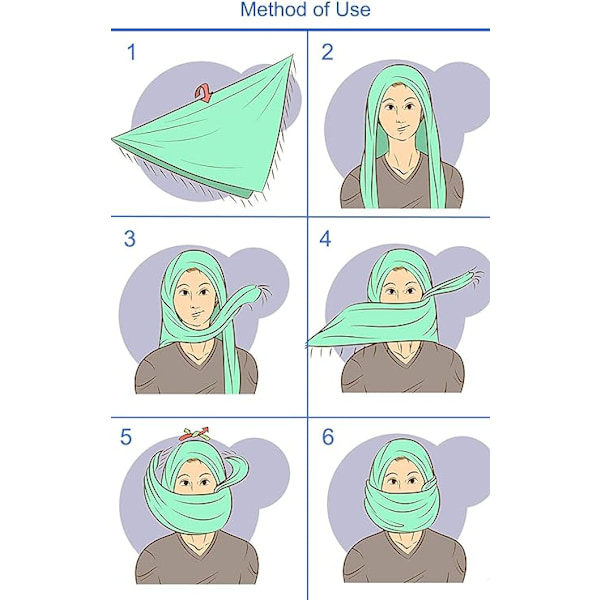 Method of Use

1

2

3

4

5

6