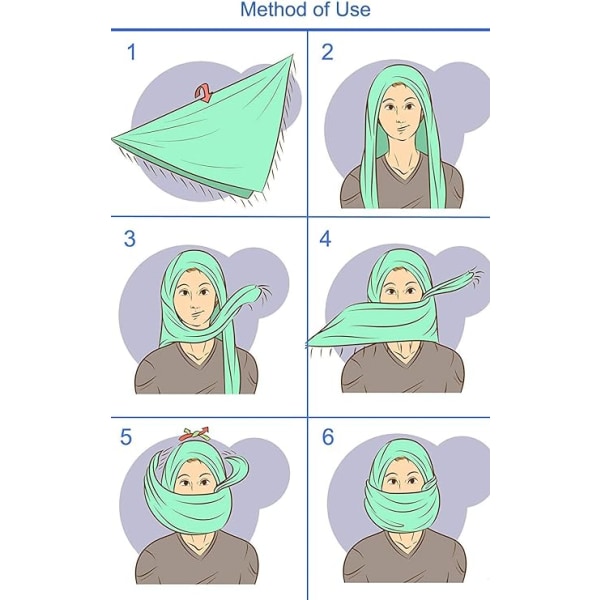 Method of Use

1

2

3

4

5

6