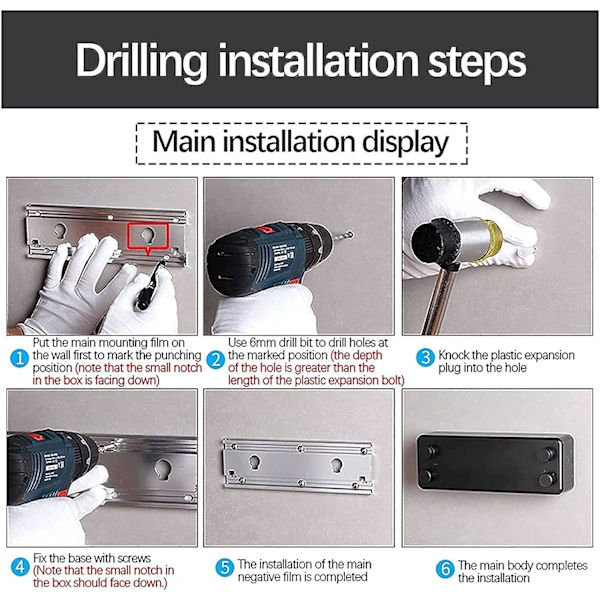 Drilling installation steps

Main installation display

1 Put the main mounting film on the wall first to mark the punching position (note that the small notch in the box is facing down)

2 Use 6mm drill bit to drill holes at the marked position (the depth of the hole is greater than the length of the plastic expansion bolt)

3 Knock the plastic expansion plug into the hole

4 Fix the base with screws (Note that the small notch in the box should face down.)

5 The installation of the main negative film is completed

6 The main body completes the installation