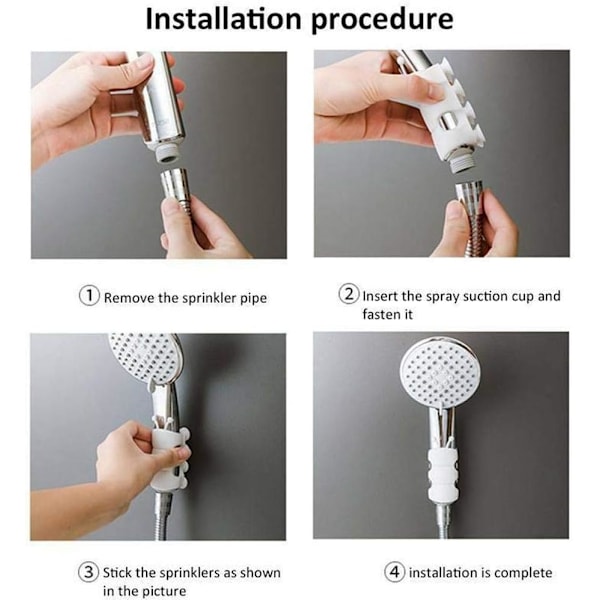 Installation procedure

① Remove the sprinkler pipe

② Insert the spray suction cup and fasten it

③ Stick the sprinklers as shown in the picture

④ installation is complete