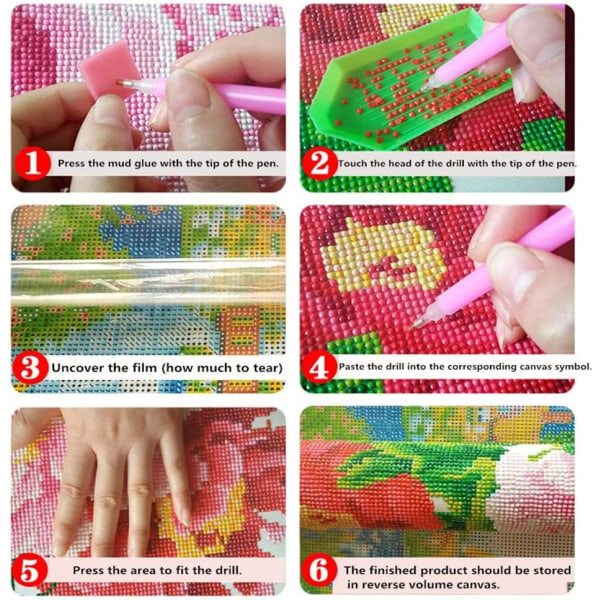 1 Press the mud glue with the tip of the pen.

2 Touch the head of the drill with the tip of the pen.

3 Uncover the film (how much to tear)

4 Paste the drill into the corresponding canvas symbol.

5 Press the area to fit the drill.

6 The finished product should be stored in reverse volume canvas.