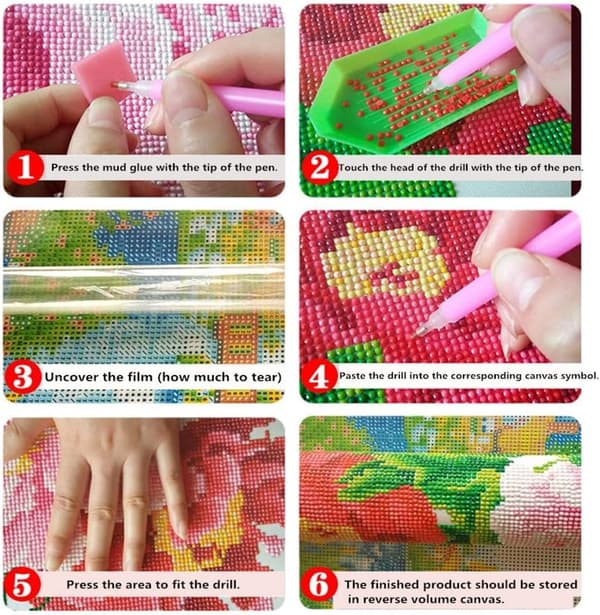 1 Press the mud glue with the tip of the pen.

2 Touch the head of the drill with the tip of the pen.

3 Uncover the film (how much to tear)

4 Paste the drill into the corresponding canvas symbol.

5 Press the area to fit the drill.

6 The finished product should be stored in reverse volume canvas.