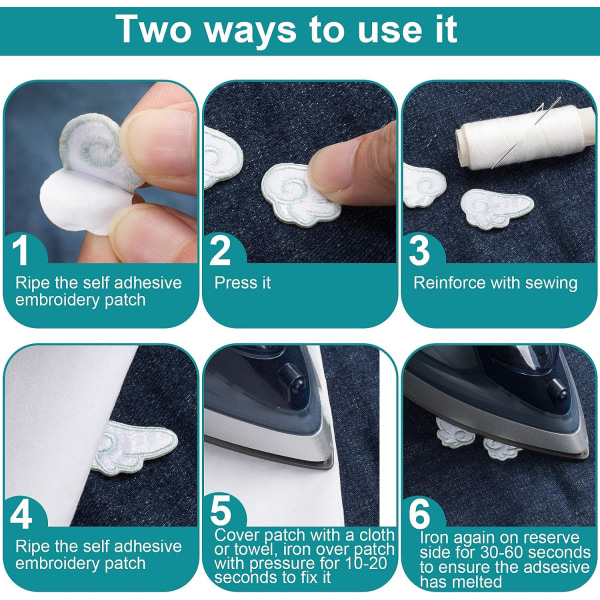 Two ways to use it

1
Ripe the self adhesive embroidery patch

2
Press it

3
Reinforce with sewing

4
Ripe the self adhesive embroidery patch

5
Cover patch with a cloth or towel, iron over patch with pressure for 10-20 seconds to fix it

6
Iron again on reserve side for 30-60 seconds to ensure the adsesive has melted