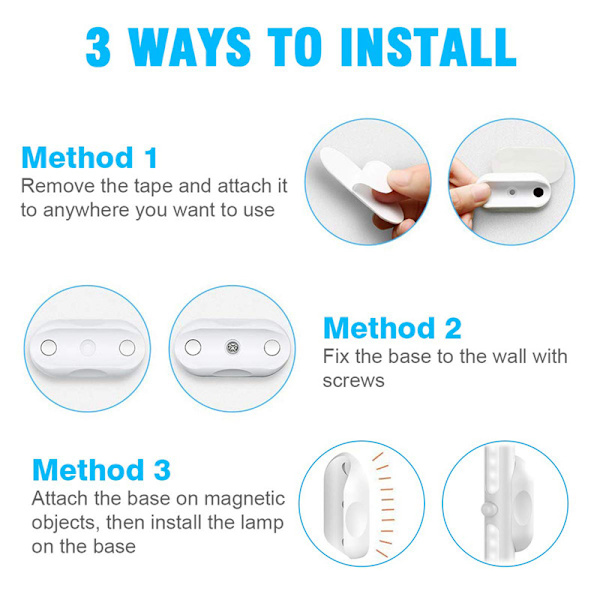 3 WAYS TO INSTALL

Method 1
Remove the tape and attach it to anywhere you want to use

Method 2
Fix the base to the wall with screws

Method 3
Attach the base on magnetic objects, then install the lamp on the base