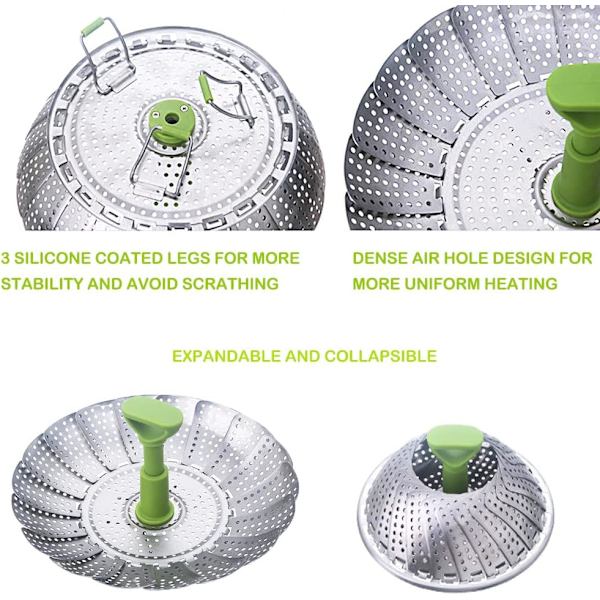 3 SILICONE COATED LEGS FOR MORE STABILITY AND AVOID SCRATHING

DENSE AIR HOLE DESIGN FOR MORE UNIFORM HEATING

EXPANDABLE AND COLLAPSIBLE