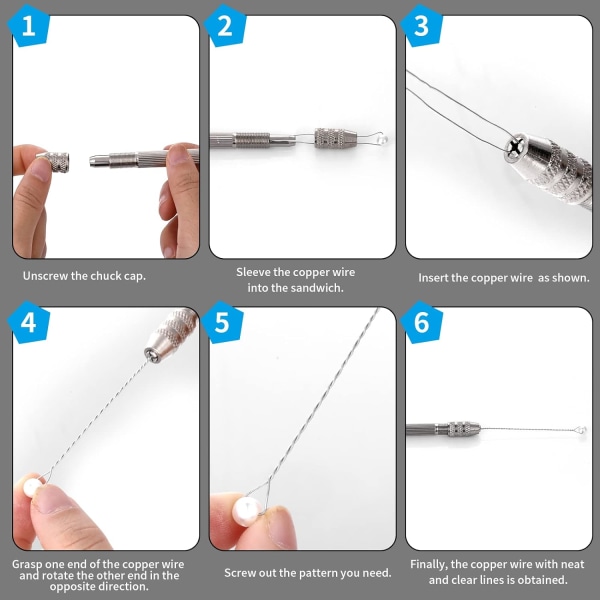 1

Unscrew the chuck cap.

2

Sleeve the copper wire into the sandwich.

3

Insert the copper wire as shown.

4

Grasp one end of the copper wire and rotate the other end in the opposite direction.

5

Screw out the pattern you need.

6

Finally, the copper wire with neat and clear lines is obtained.