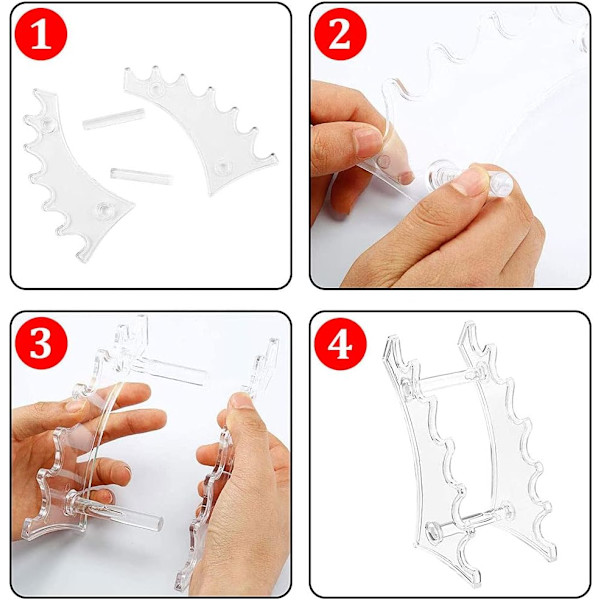 1

2

3

4