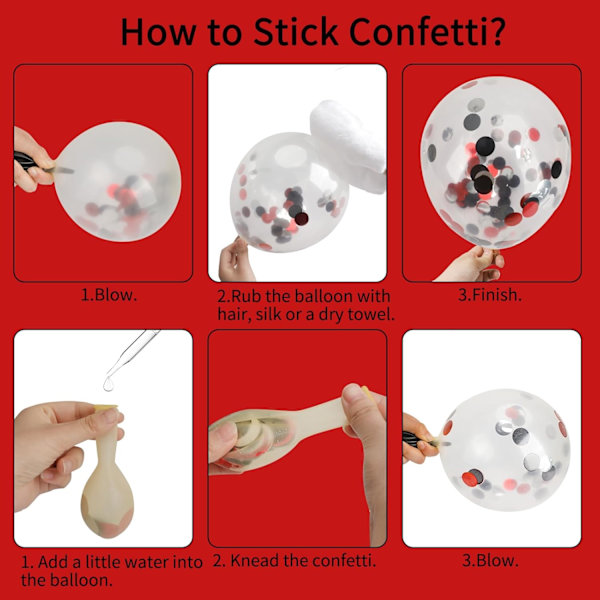 How to Stick Confetti?

1.Blow.

2.Rub the balloon with hair, silk or a dry towel.

3.Finish.

1. Add a little water into the balloon.

2. Knead the confetti.

3.Blow.