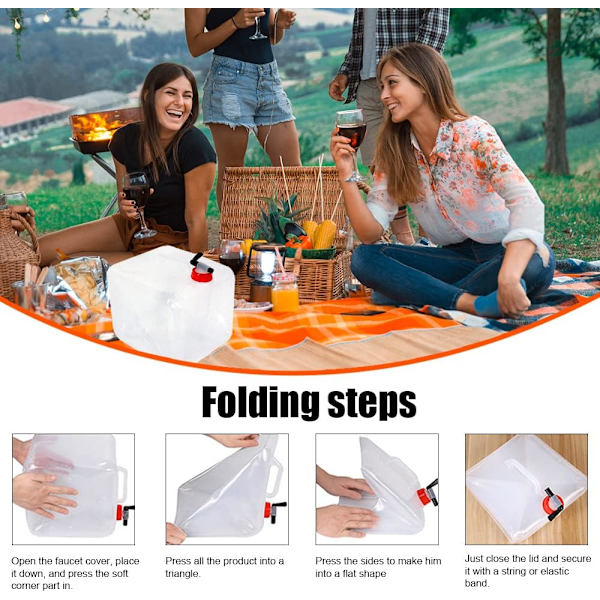 Folding steps

Open the faucet cover, place it down, and press the soft corner part in.

Press all the product into a triangle.

Press the sides to make him into a flat shape

Just close the lid and secure it with a string or elastic band.