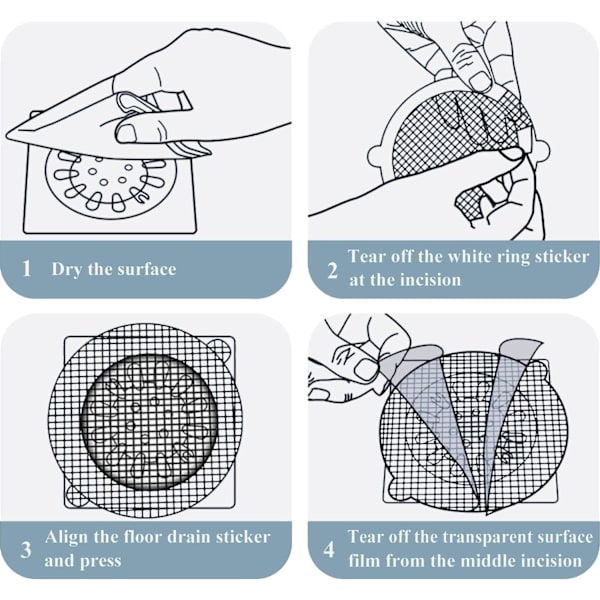 1 Dry the surface

2 Tear off the white ring sticker at the incision

3 Align the floor drain sticker and press

4 Tear off the transparent surface film from the middle incision