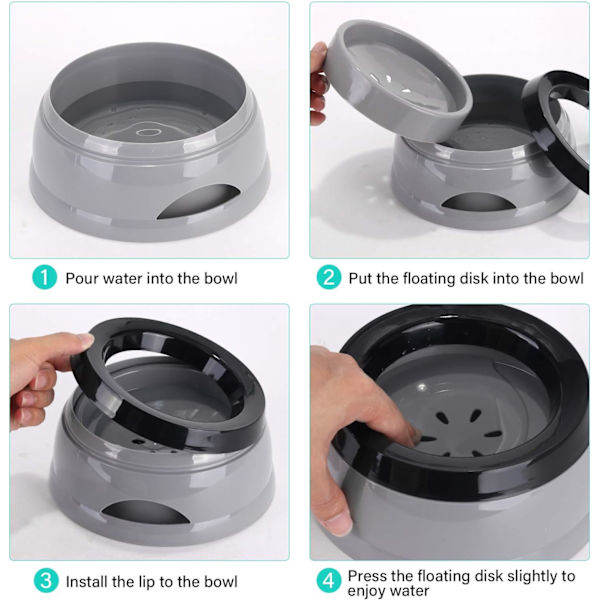 1 Pour water into the bowl

2 Put the floating disk into the bowl

3 Install the lip to the bowl

4 Press the floating disk slightly to enjoy water