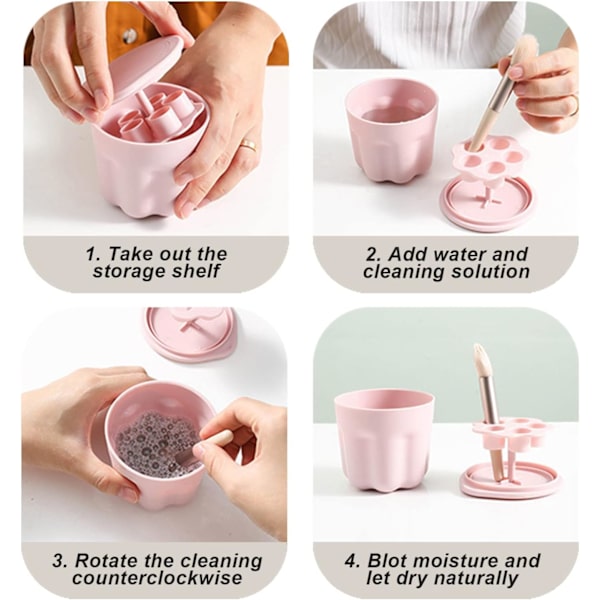 1. Take out the storage shelf

2. Add water and cleaning solution

3. Rotate the cleaning counterclockwise

4. Blot moisture and let dry naturally