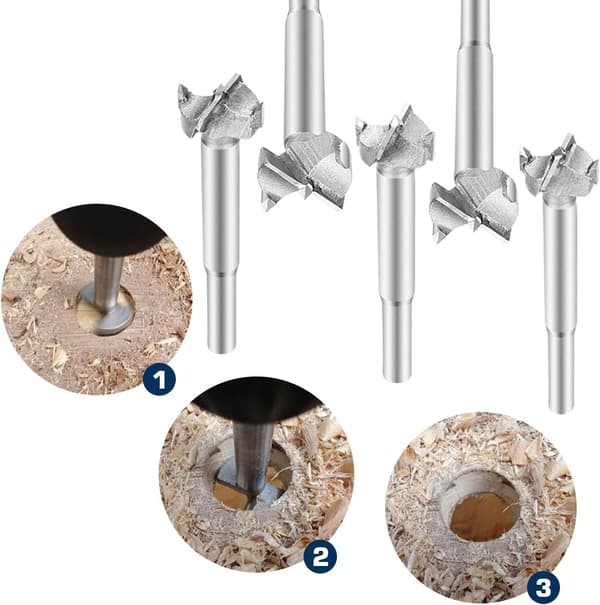 1

2

3