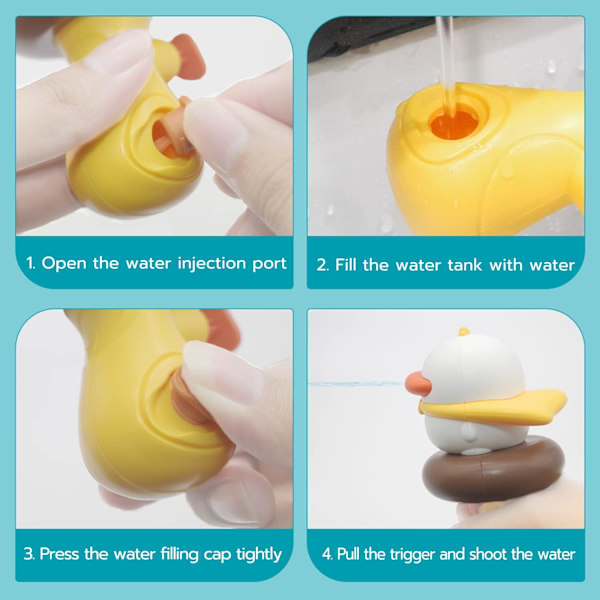 1. Open the water injection port

2. Fill the water tank with water

3. Press the water filling cap tightly

4. Pull the trigger and shoot the water