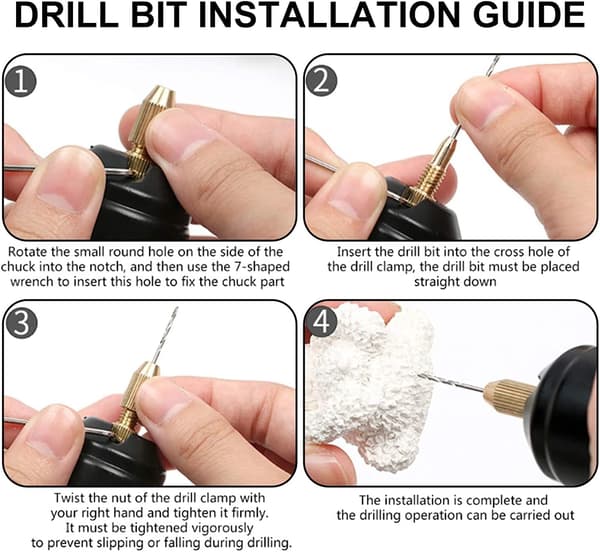 DRILL BIT INSTALLATION GUIDE

1

Rotate the small round hole on the side of the chuck into the notch, and then use the 7-shaped wrench to insert this hole to fix the chuck part

2

Insert the drill bit into the cross hole of the drill clamp, the drill bit must be placed straight down

3

Twist the nut of the drill clamp with your right hand and tighten it firmly. It must be tightened vigorously to prevent slipping or falling during drilling.

4

The installation is complete and the drilling operation can be carried out