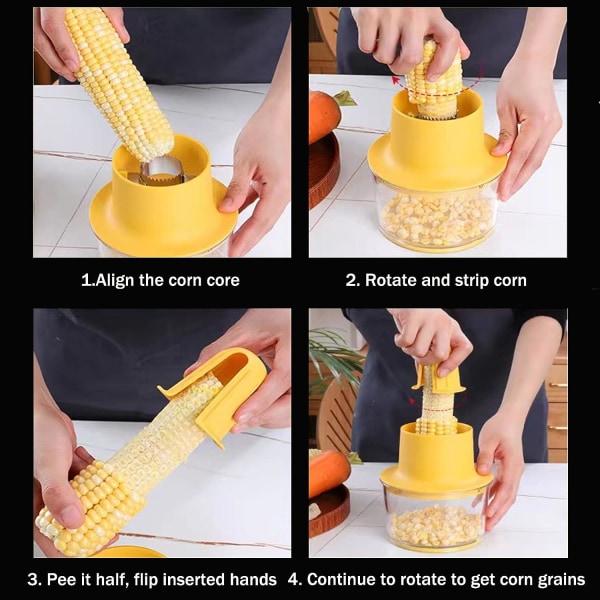 1.Align the corn core

2. Rotate and strip corn

3. Pee it half, flip inserted hands

4. Continue to rotate to get corn grains