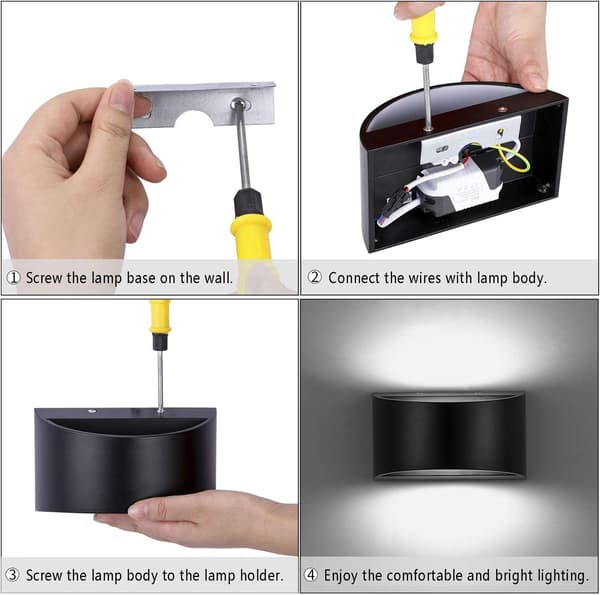 ① Screw the lamp base on the wall.

② Connect the wires with lamp body.

③ Screw the lamp body to the lamp holder.

④ Enjoy the comfortable and bright lighting.