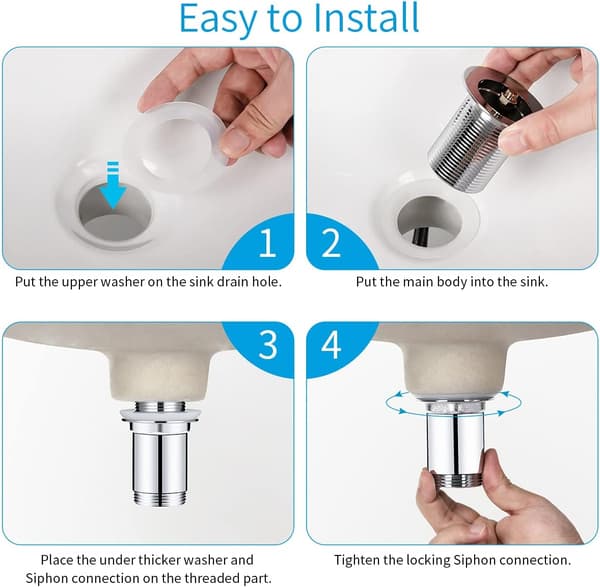 Easy to Install

1

Put the upper washer on the sink drain hole.

2

Put the main body into the sink.

3

Place the under thicker washer and Siphon connection on the threaded part.

4

Tighten the locking Siphon connection.