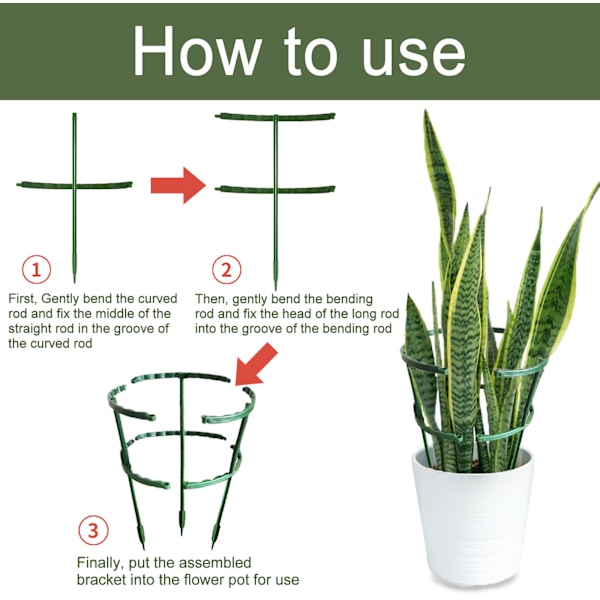 How to use

1

First, Gently bend the curved rod and fix the middle of the straight rod in the groove of the curved rod

2

Then, gently bend the bending rod and fix the head of the long rod into the groove of the bending rod

3

Finally, put the assembled bracket into the flower pot for use