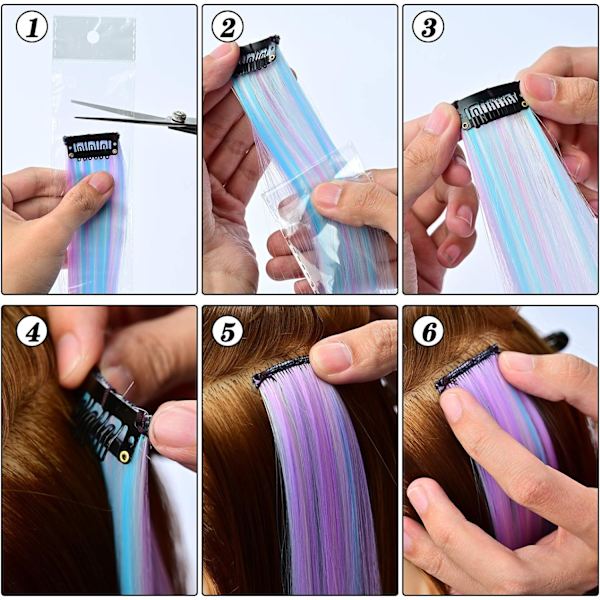 1
2
3
4
5
6