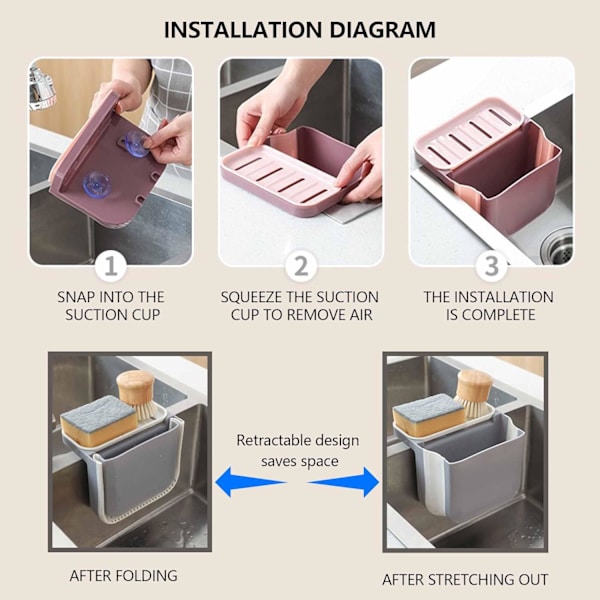 INSTALLATION DIAGRAM

1
SNAP INTO THE SUCTION CUP

2
SQUEEZE THE SUCTION CUP TO REMOVE AIR

3
THE INSTALLATION IS COMPLETE

Retractable design saves space

AFTER FOLDING

AFTER STRETCHING OUT