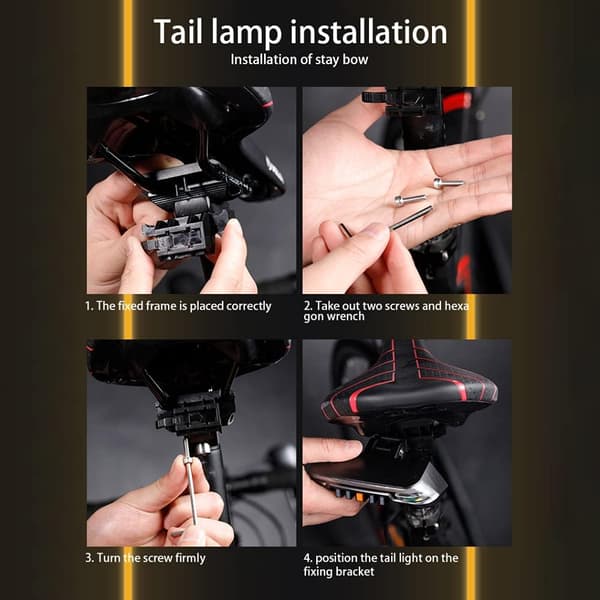 Tail lamp installation

Installation of stay bow

1. The fixed frame is placed correctly

2. Take out two screws and hexa gon wrench

3. Turn the screw firmly

4. position the tail light on the fixing bracket