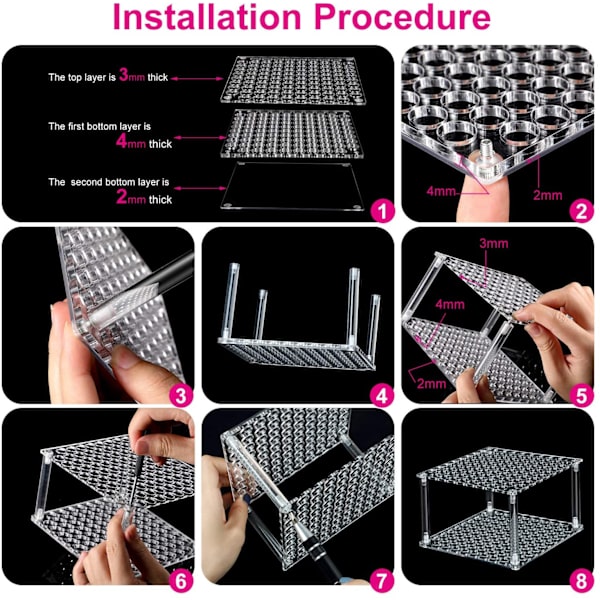 Installation Procedure

The top layer is 3mm thick

The first bottom layer is 4mm thick

The second bottom layer is 2mm thick

1

4mm

2mm

2

3

4

3mm

4mm

2mm

5

6

7

8