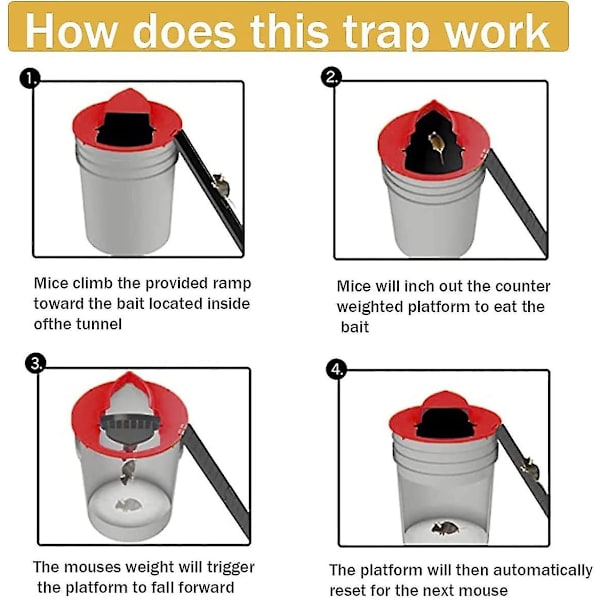 How does this trap work

1.

Mice climb the provided ramp toward the bait located inside ofthe tunnel

2.

Mice will inch out the counter weighted platform to eat the bait

3.

The mouses weight will trigger the platform to fall forward

4.

The platform will then automatically reset for the next mouse