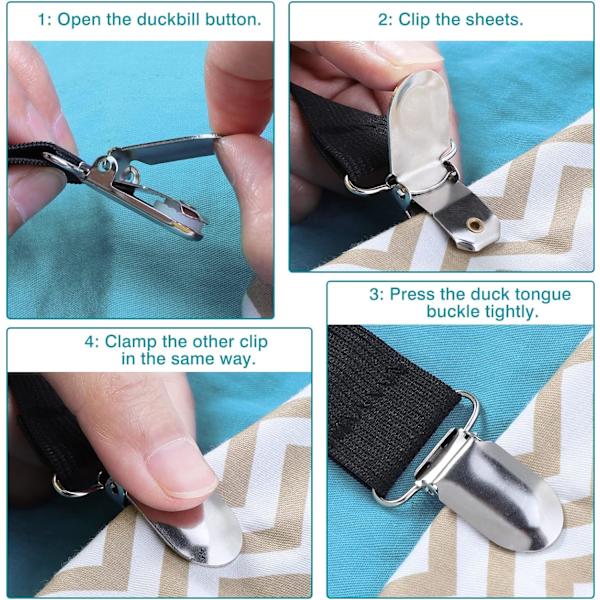 1: Open the duckbill button.

2: Clip the sheets.

3: Press the duck tongue buckle tightly.

4: Clamp the other clip in the same way.