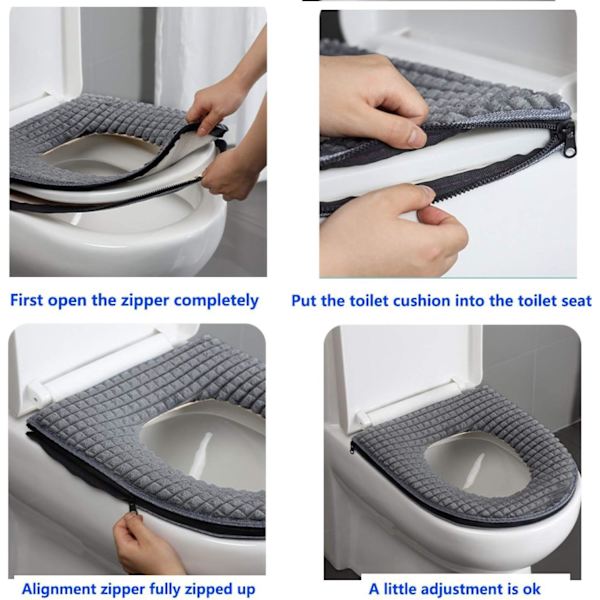 First open the zipper completely

Put the toilet cushion into the toilet seat

Alignment zipper fully zipped up

A little adjustment is ok